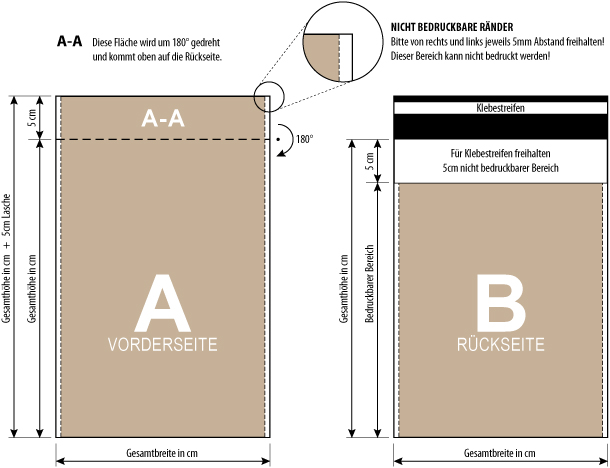 A-A Diese Fläche wird um 180° gedreht und kommt oben auf die Rückseite.

NICHT BEDRUCKBARE RÄNDER
Bitte von rechts und links jeweils 5mm Abstand freihalten!
Dieser Bereich kann nicht bedruckt werden!

Gesamthöhe in cm + 5cm Lasche

5 cm

Gesamthöhe in cm

A-A

180°

A
VORDERSEITE

Gesamtbreite in cm

Klebestreifen

Für Klebestreifen freihalten
5cm nicht bedruckbarer Bereich

Gesamthöhe in cm

5 cm

Bedruckbarer Bereich

B
RÜCKSEITE

Gesamtbreite in cm